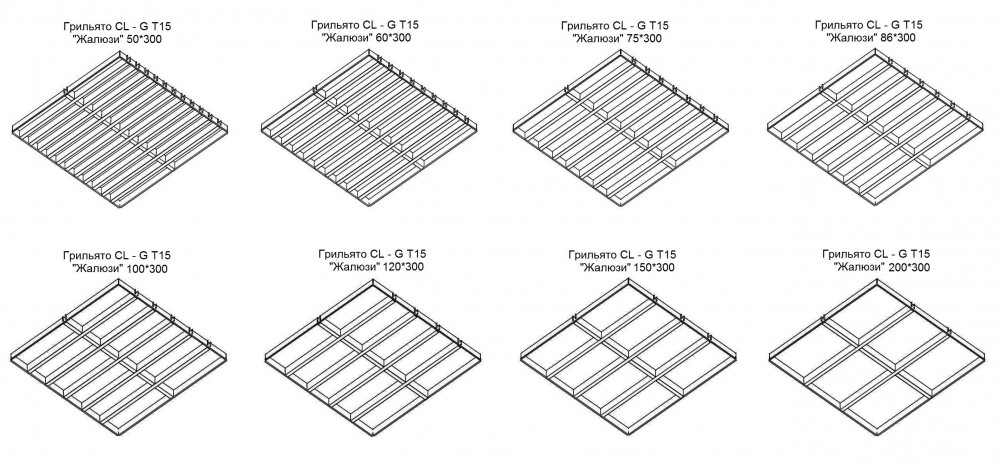 Грильято CL - G T15
"Жалюзи" 50*300

Грильято CL - G T15
"Жалюзи" 60*300

Грильято CL - G T15
"Жалюзи" 75*300

Грильято CL - G T15
"Жалюзи" 86*300

Грильято CL - G T15
"Жалюзи" 100*300

Грильято CL - G T15
"Жалюзи" 120*300

Грильято CL - G T15
"Жалюзи" 150*300

Грильято CL - G T15
"Жалюзи" 200*300